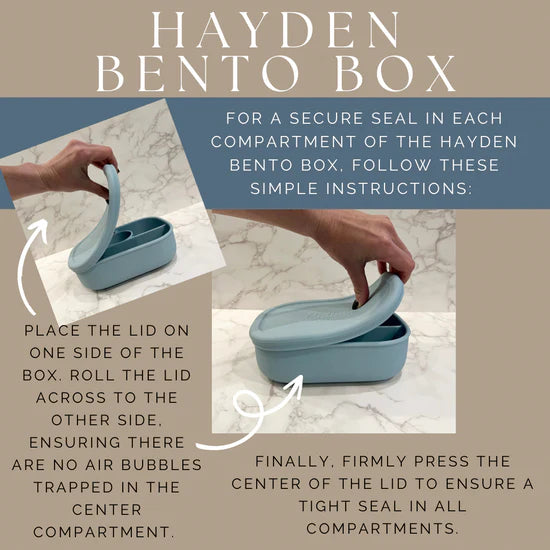 HAYDEN
BENTO BOX

FOR A SECURE SEAL IN EACH COMPARTMENT OF THE HAYDEN BENTO BOX, FOLLOW THESE SIMPLE INSTRUCTIONS:

PLACE THE LID ON ONE SIDE OF THE BOX. ROLL THE LID ACROSS TO THE OTHER SIDE, ENSURING THERE ARE NO AIR BUBBLES TRAPPED IN THE CENTER COMPARTMENT.

FINALLY, FIRMLY PRESS THE CENTER OF THE LID TO ENSURE A TIGHT SEAL IN ALL COMPARTMENTS.